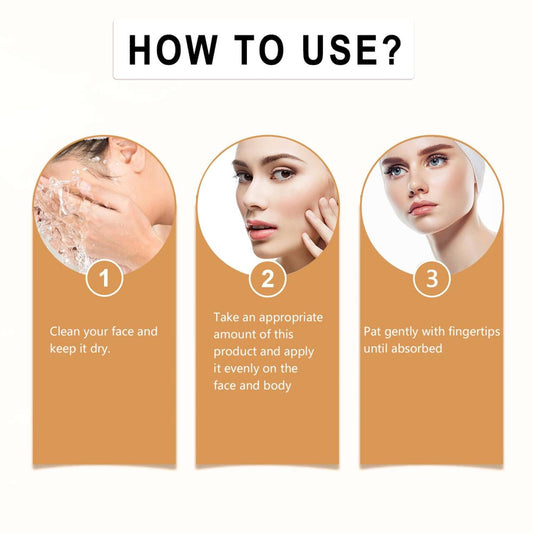 HOW TO USE?

1

Clean your face and keep it dry.

2

Take an appropriate amount of this product and apply it evenly on the face and body

3

Pat gently with fingertips until absorbed